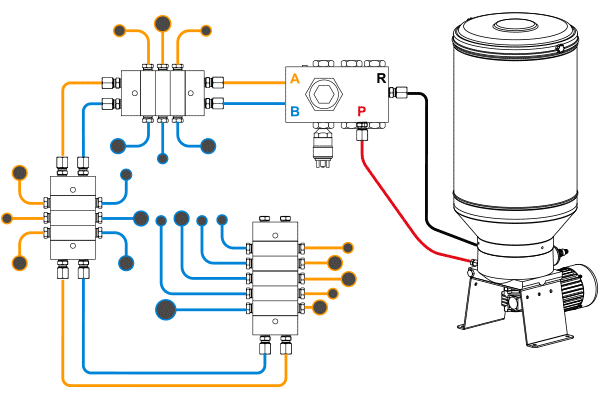 A
R
B
P